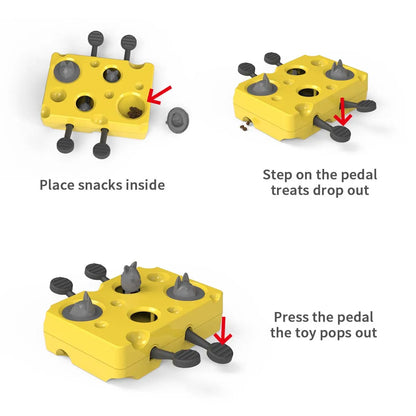 Place snacks inside

Step on the pedal
treats drop out

Press the pedal
the toy pops out